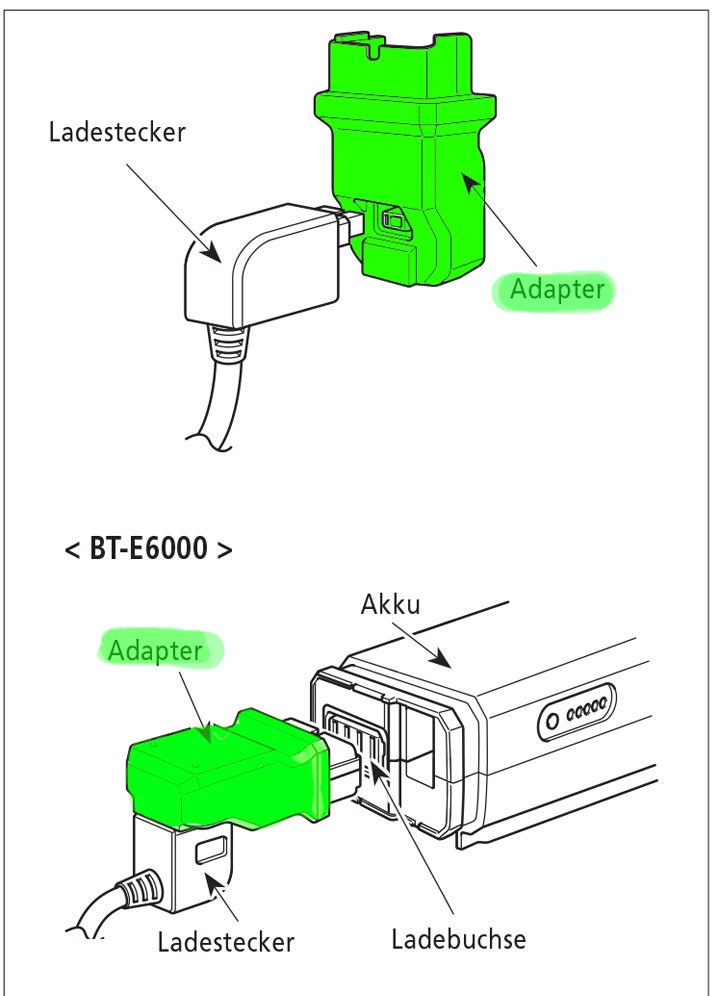 Ladestecker

Adapter

< BT-E6000 >

Akku

Adapter

Ladestecker

Ladebuchse